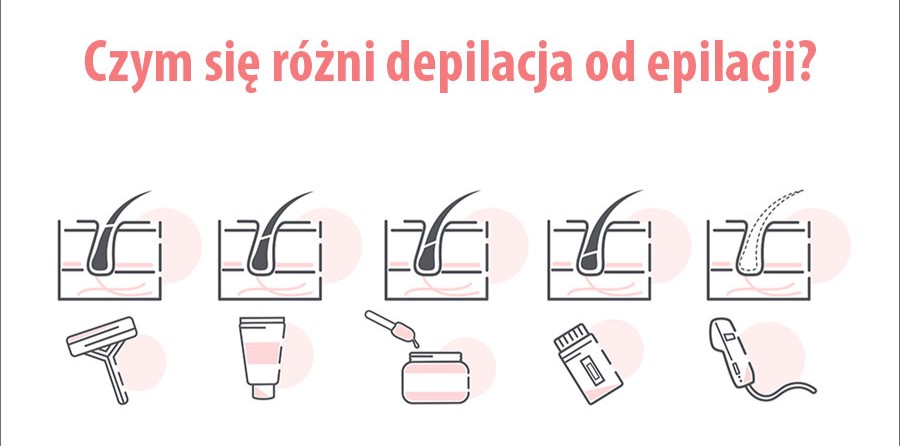 Czym się różni depilacja od epilacji?